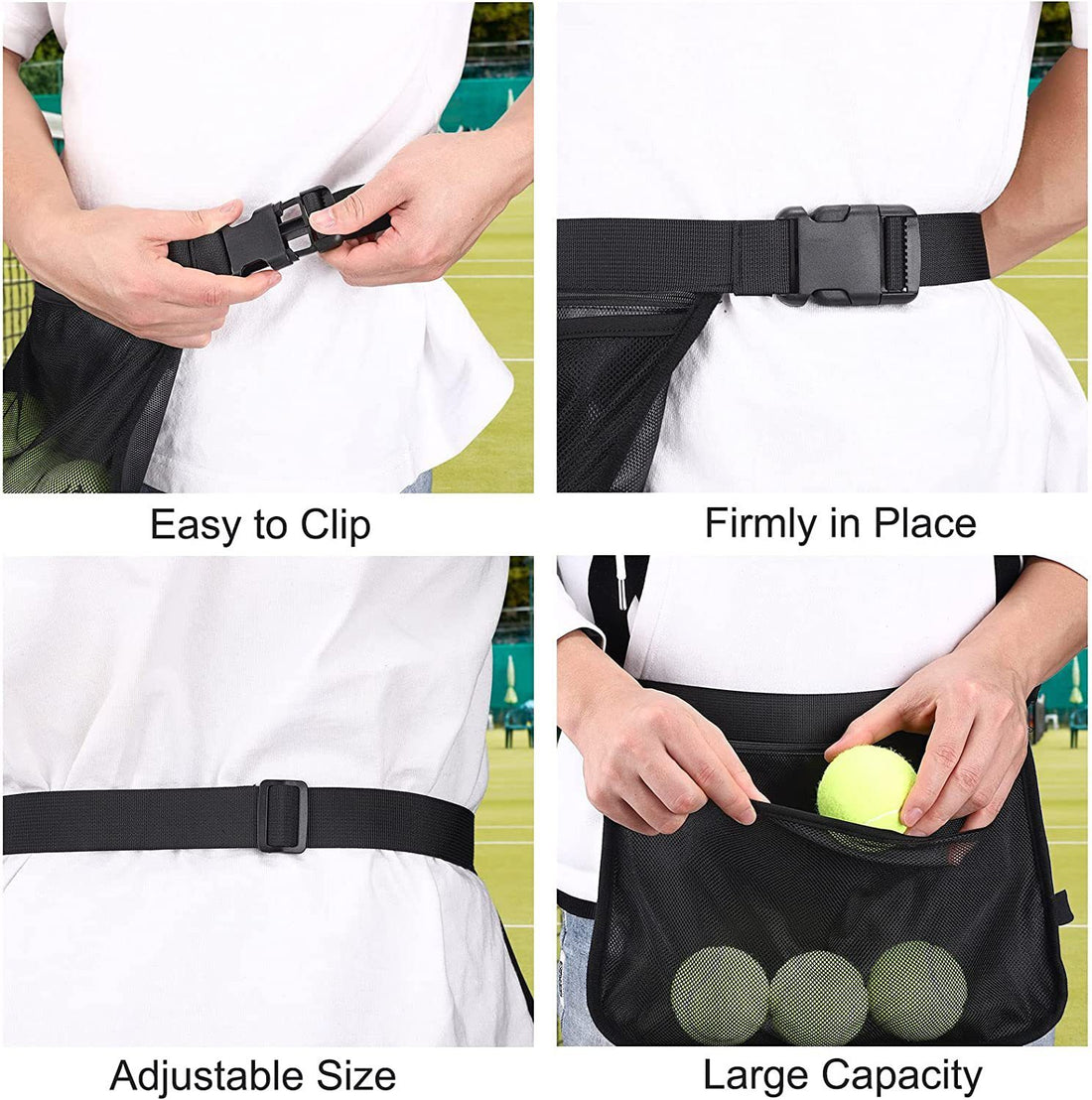 Easy to Clip

Firmly in Place

Adjustable Size

Large Capacity